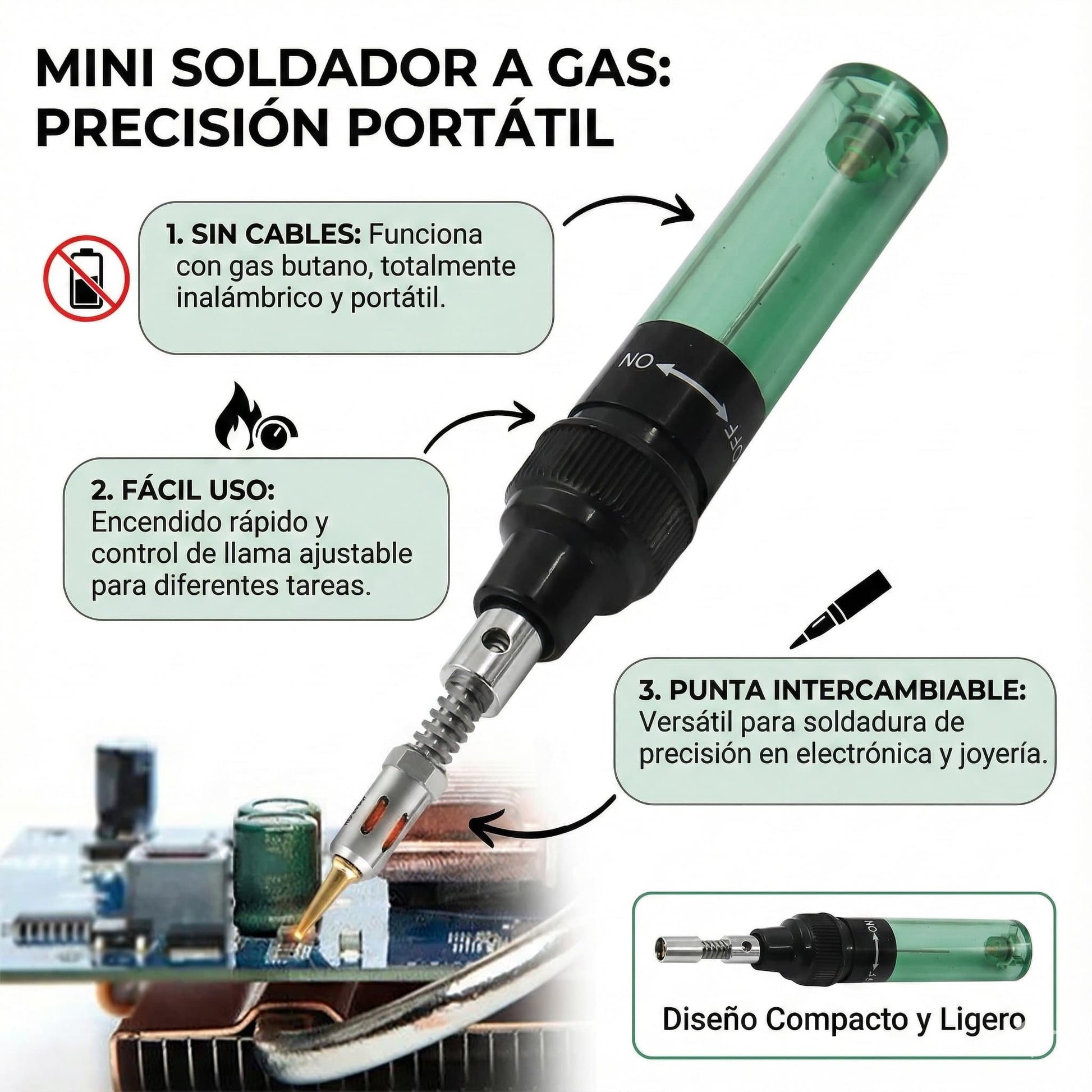 MINI SOLDADOR A GAS: PRECISIÓN PORTÁTIL

1. SIN CABLES: Funciona con gas butano, totalmente inalámbrico y portátil.

ON

OFF

2. FÁCIL USO: Encendido rápido y control de llama ajustable para diferentes tareas.

3. PUNTA INTERCAMBIABLE: Versátil para soldadura de precisión en electrónica y joyería.

ON

Diseño Compacto y Ligero